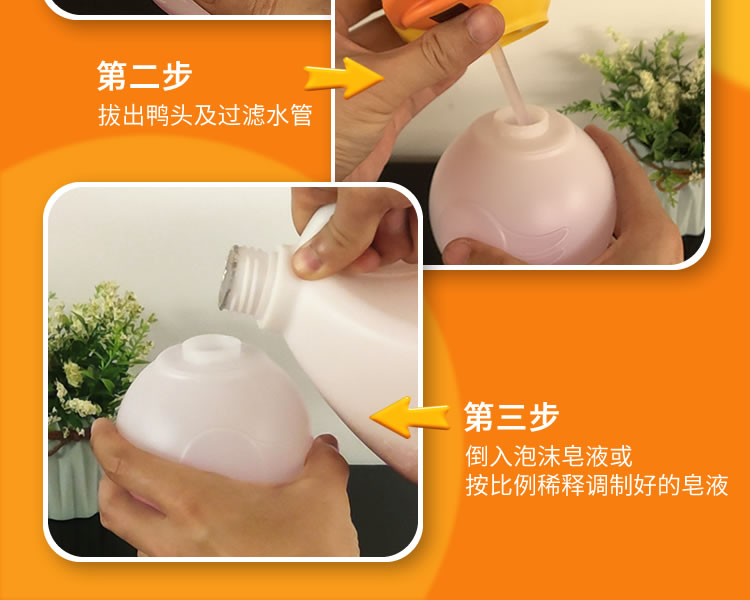 第二步
拔出鸭头及过滤水管

第三步
倒入泡沫皂液或
按比例稀释调制好的皂液