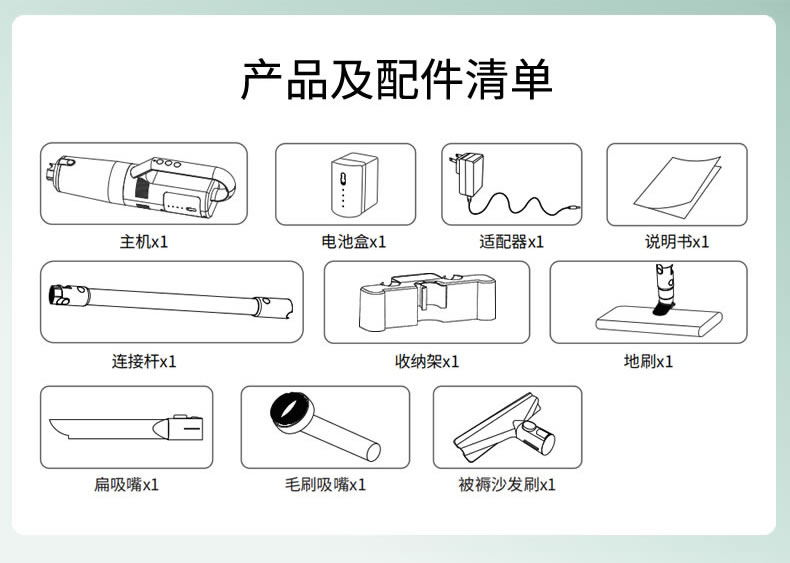 产品及配件清单

主机x1

电池盒x1

适配器x1

说明书x1

连接杆x1

收纳架x1

地刷x1

扁吸嘴x1

毛刷吸嘴x1

被褥沙发刷x1